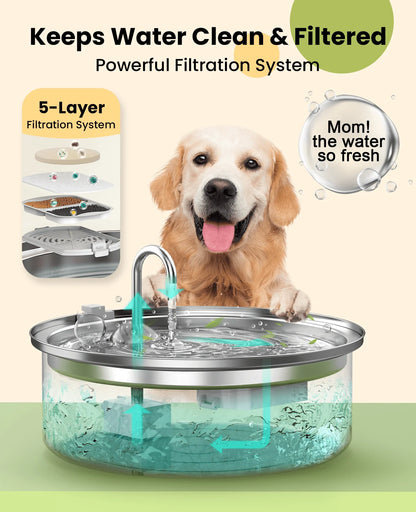 Keeps Water Clean & Filtered
Powerful Filtration System

5-Layer
Filtration System

Mom!
the water
so fresh